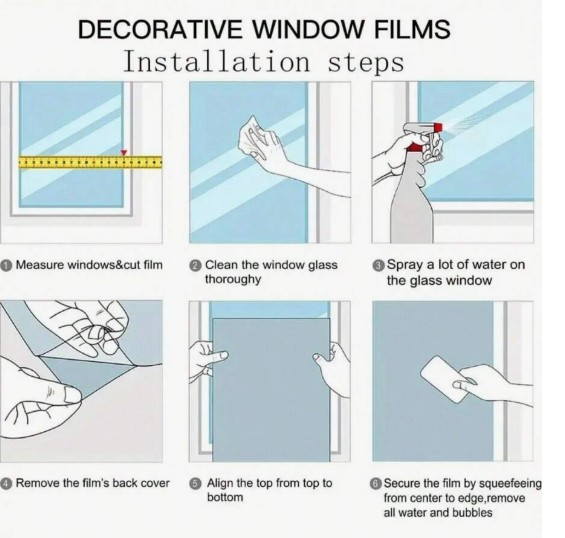 DECORATIVE WINDOW FILMS
Installation steps

1 Measure windows&cut film

2 Clean the window glass thoroughy

3 Spray a lot of water on the glass window

4 Remove the film's back cover

5 Align the top from top to bottom

6 Secure the film by squeefeeing from center to edge,remove all water and bubbles