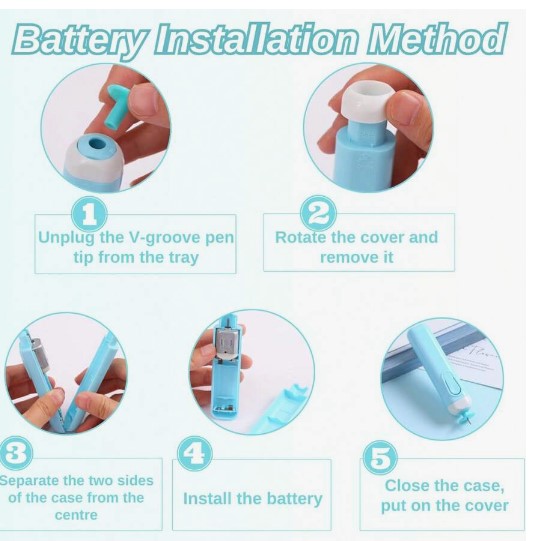 Battery Installation Method

1
Unplug the V-groove pen tip from the tray

2
Rotate the cover and remove it

3
Separate the two sides of the case from the centre

4
Install the battery

5
Close the case, put on the cover