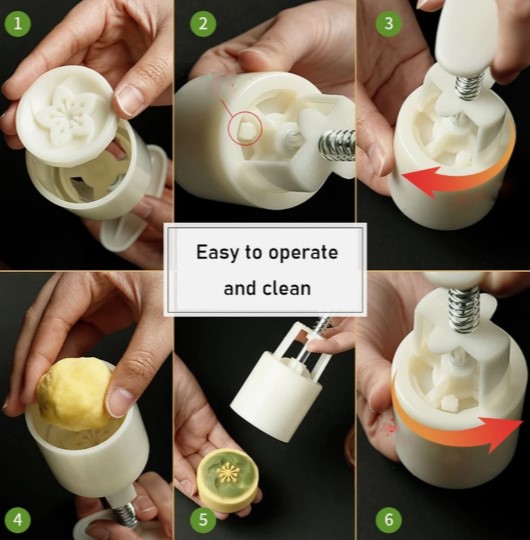 1
2
3
Easy to operate and clean
4
5
6