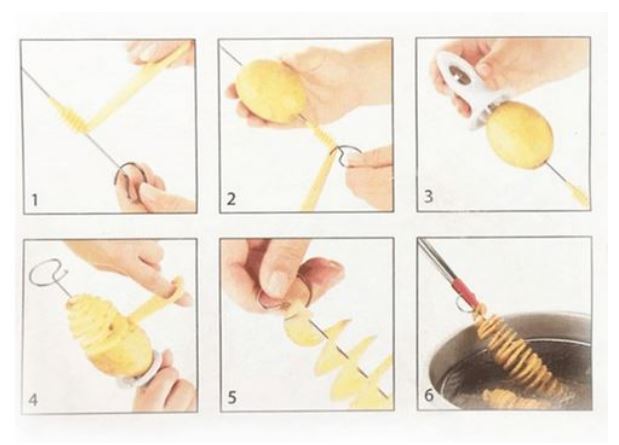 1

2

3

4

5

6